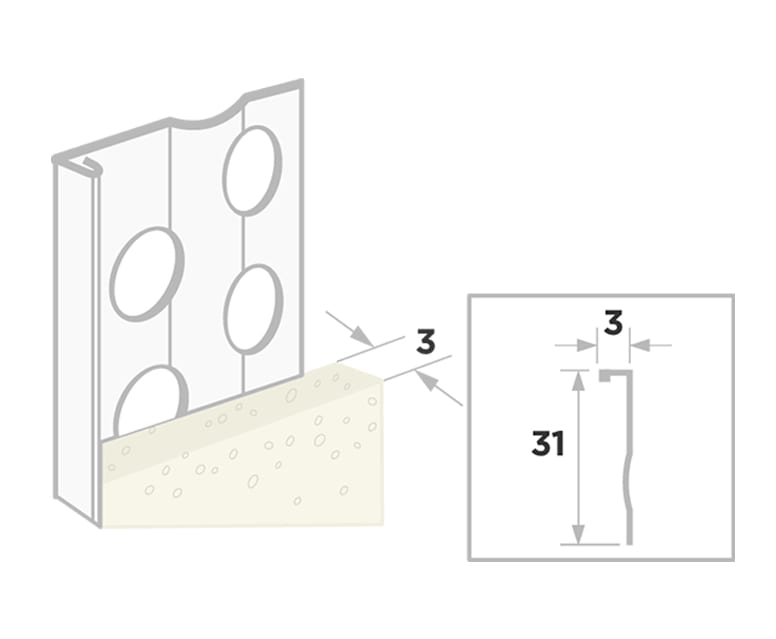 3

3

31