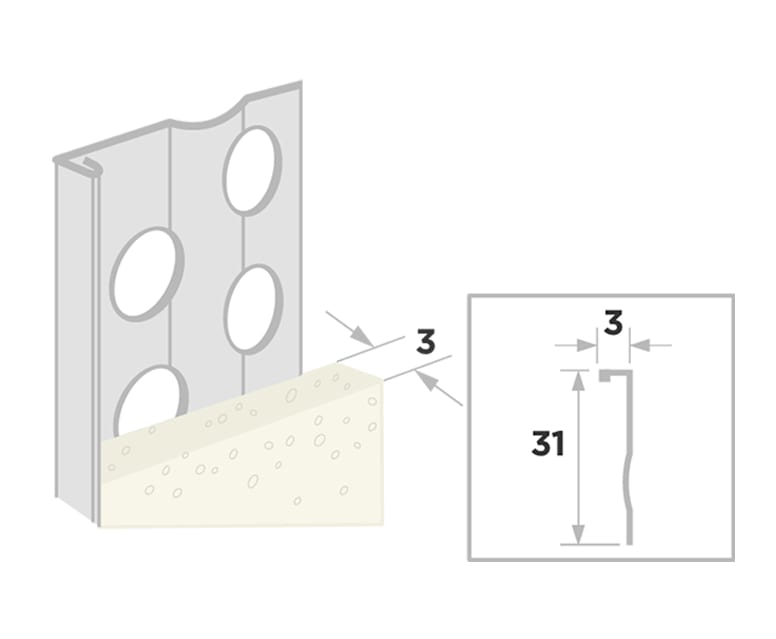 3

3

31