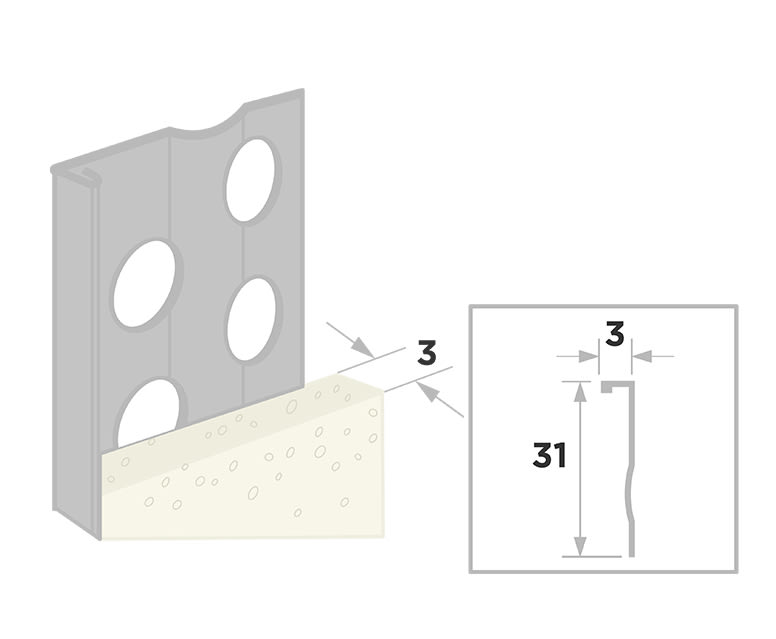 3

3

31