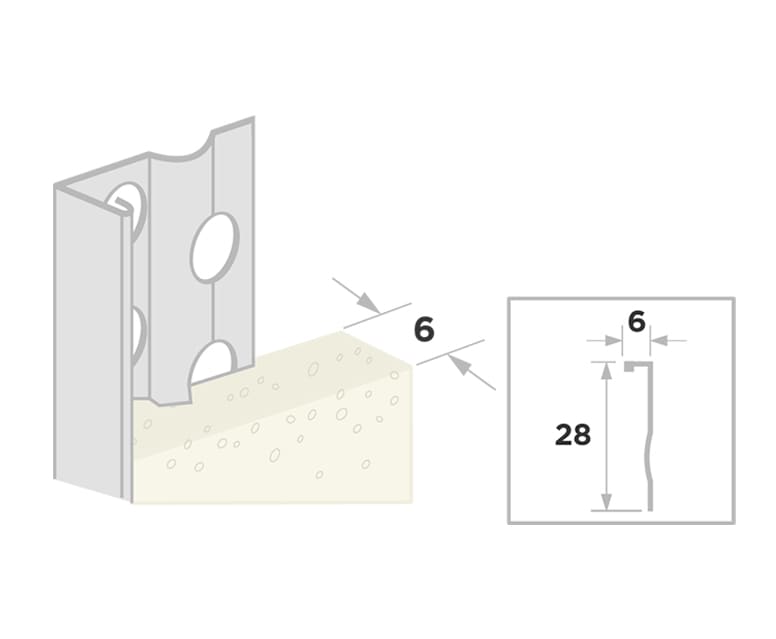 6

6

28