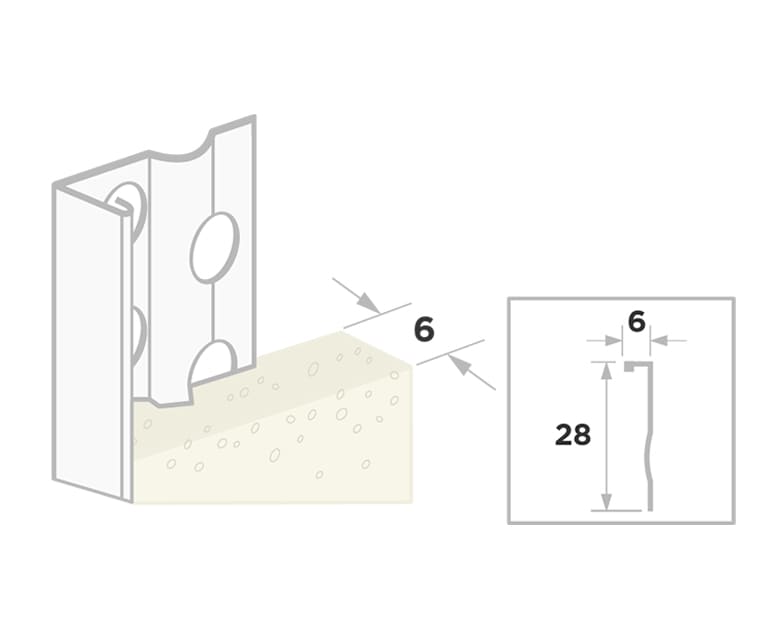 6

6

28